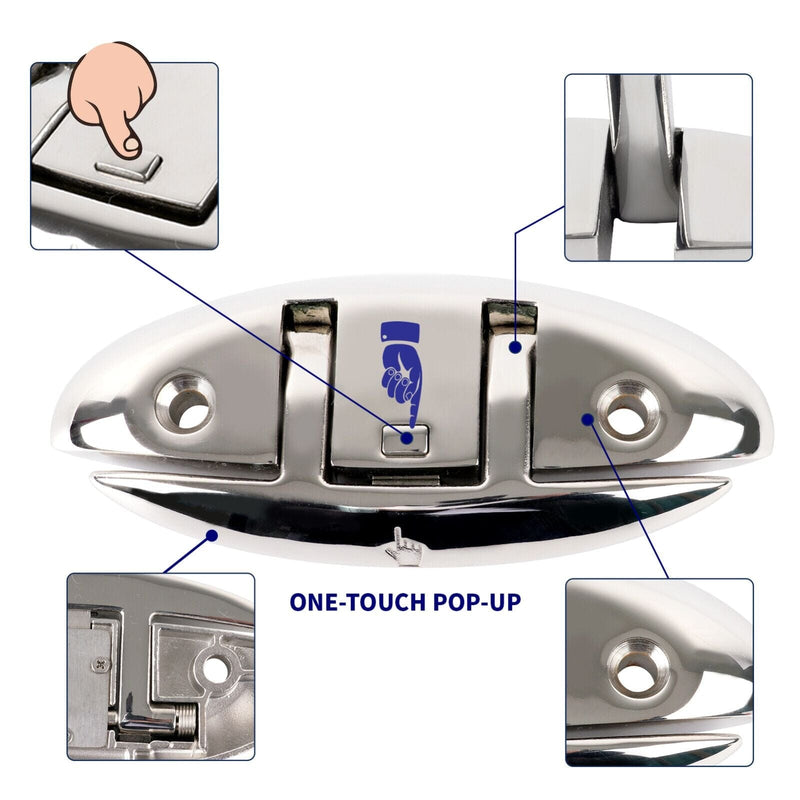 ONE-TOUCH POP-UP