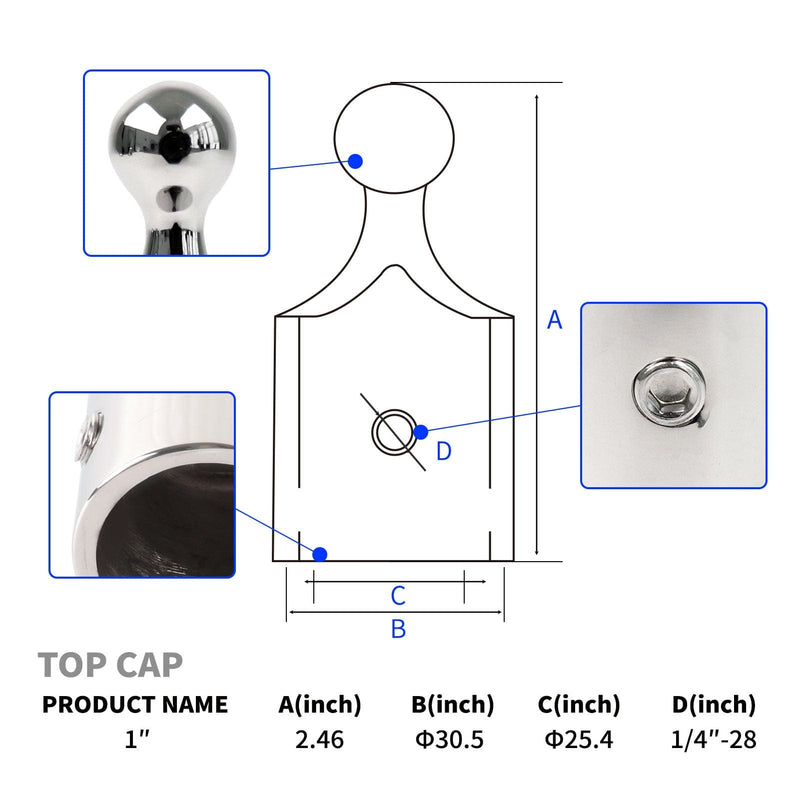 A

D

C

B

TOP CAP

| PRODUCT NAME | A(inch) | B(inch) | C(inch) | D(inch) |
|---|---|---|---|---|
| 1″ | 2.46 | Φ30.5 | Φ25.4 | 1/4″-28 |